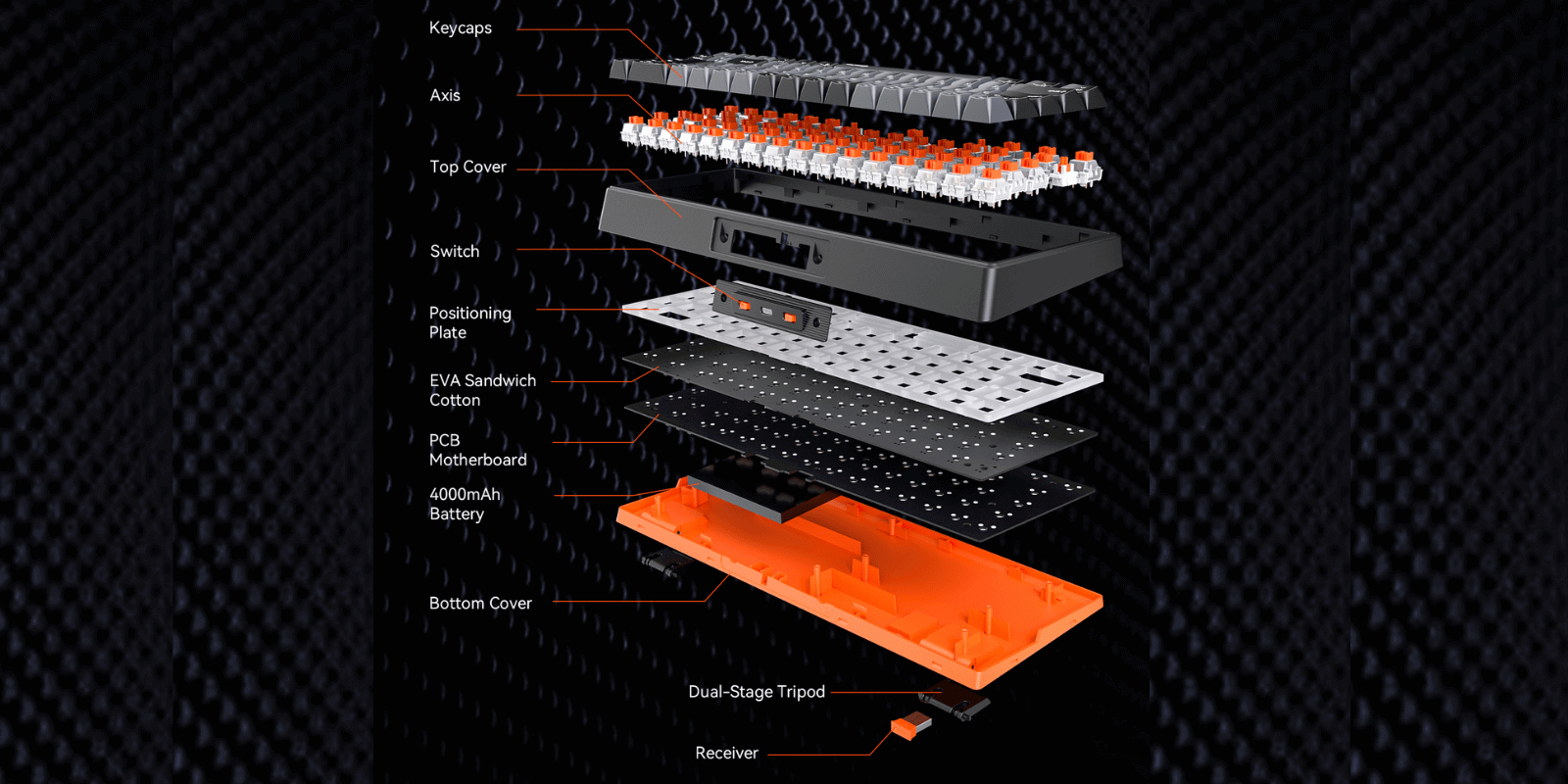 Keycaps

Axis

Top Cover

Switch

Positioning Plate

EVA Sandwich Cotton

PCB Motherboard

4000mAh Battery

Bottom Cover

Dual-Stage Tripod

Receiver