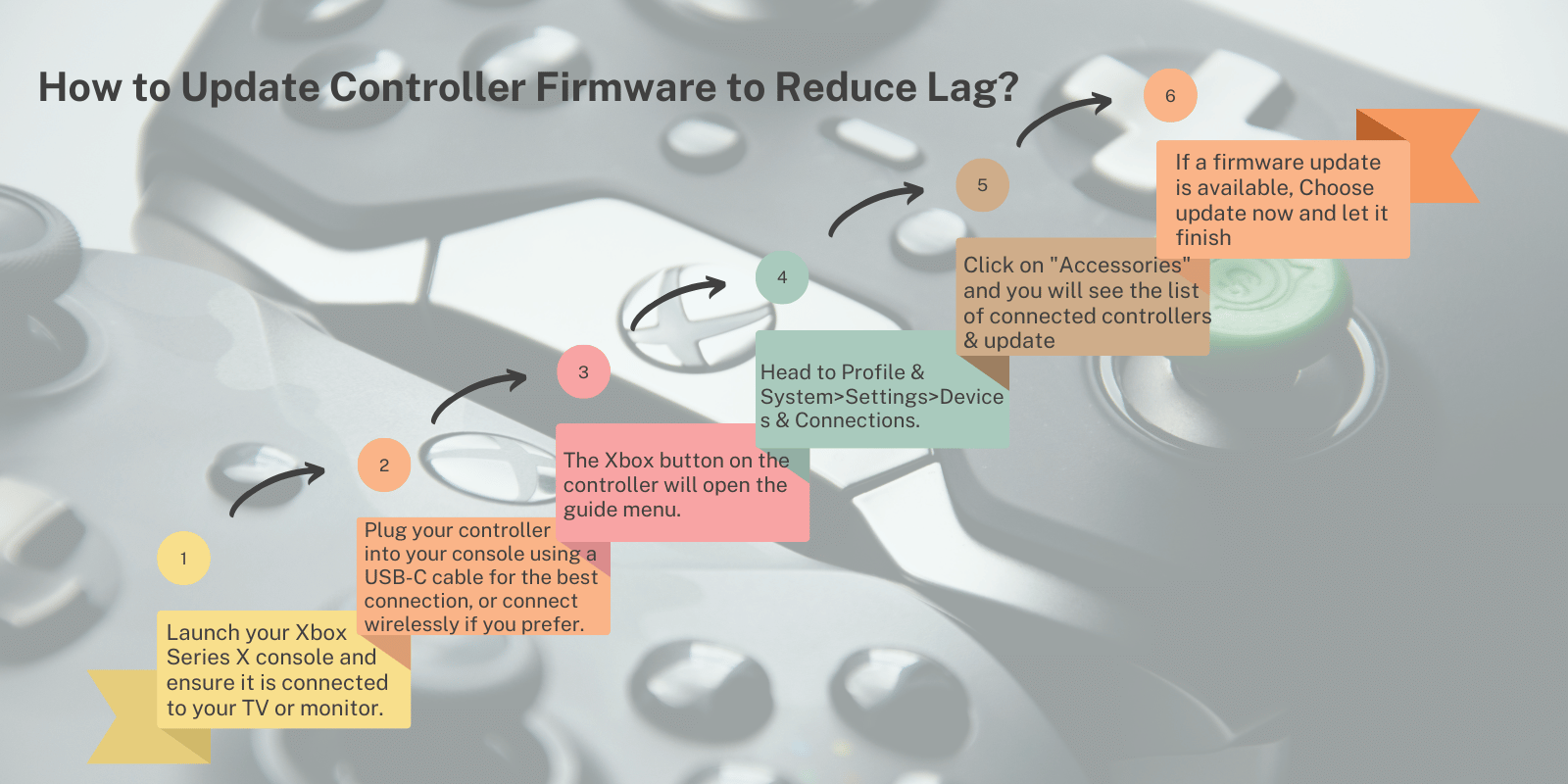 How to Update Controller Firmware to Reduce Lag?

1

Launch your Xbox Series X console and ensure it is connected to your TV or monitor.

2

Plug your controller into your console using a USB-C cable for the best connection, or connect wirelessly if you prefer.

3

The Xbox button on the controller will open the guide menu.

4

Head to Profile & System>Settings>Devices & Connections.

5

Click on "Accessories" and you will see the list of connected controllers & update

6

If a firmware update is available, Choose update now and let it finish